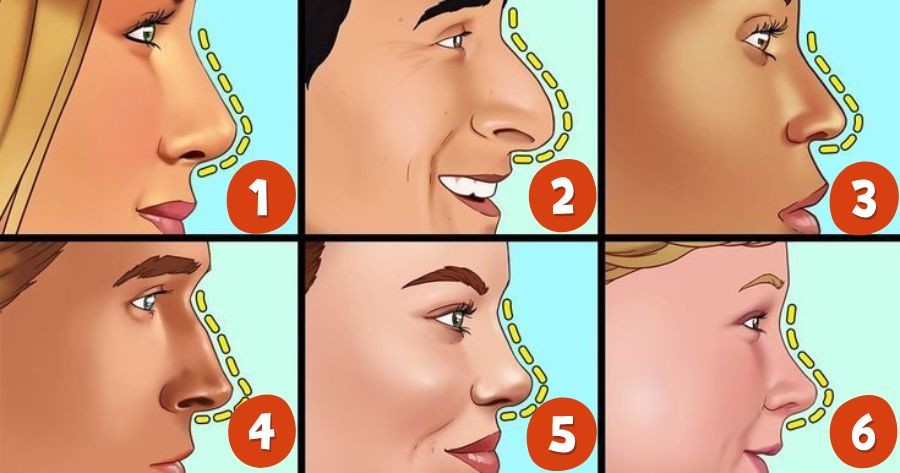 1
2
3
4
5
6